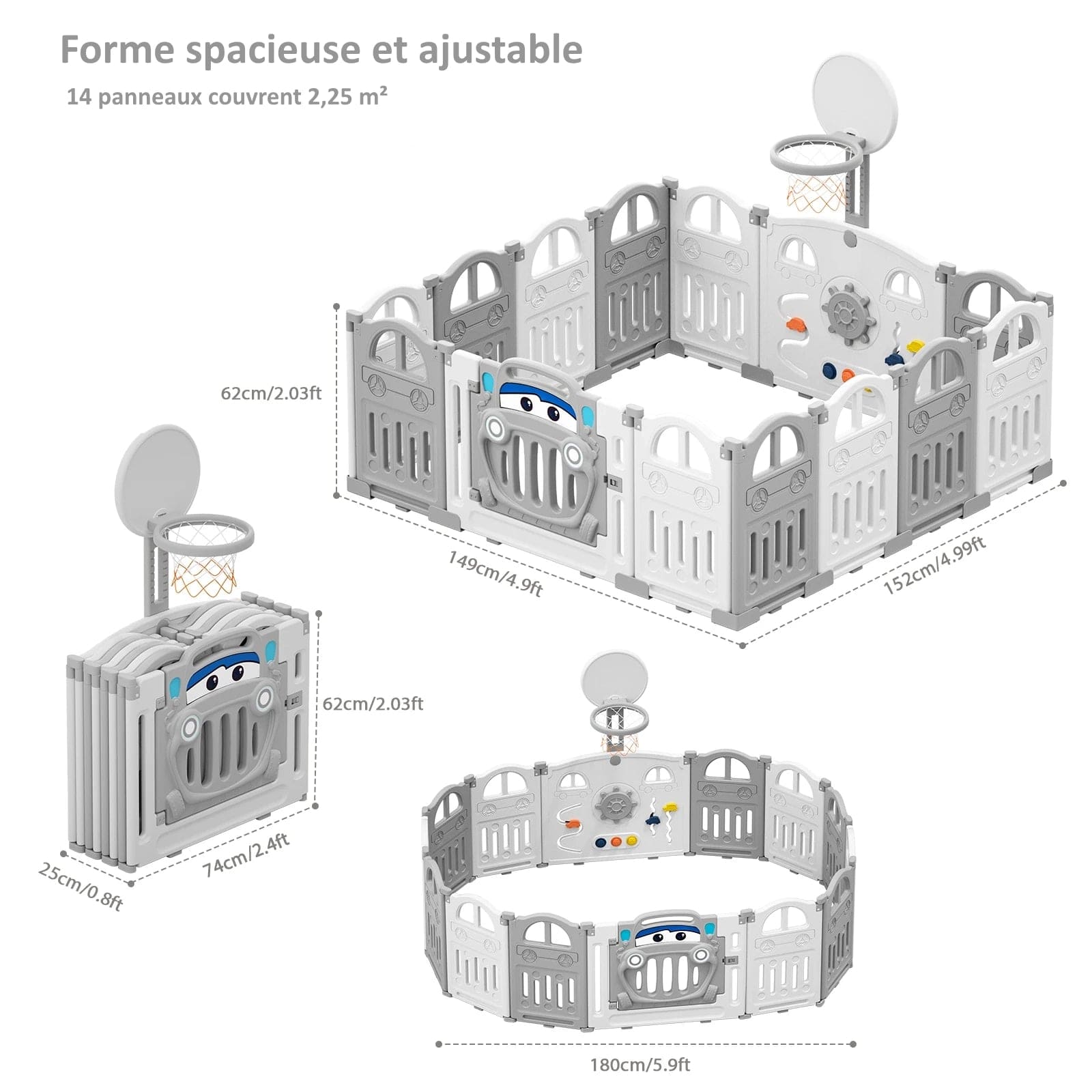 Forme spacieuse et ajustable

14 panneaux couvrent 2,25 m²

62cm/2.03ft

149cm/4.9ft

152cm/4.99ft

62cm/2.03ft

25cm/0.8ft

74cm/2.4ft

180cm/5.9ft